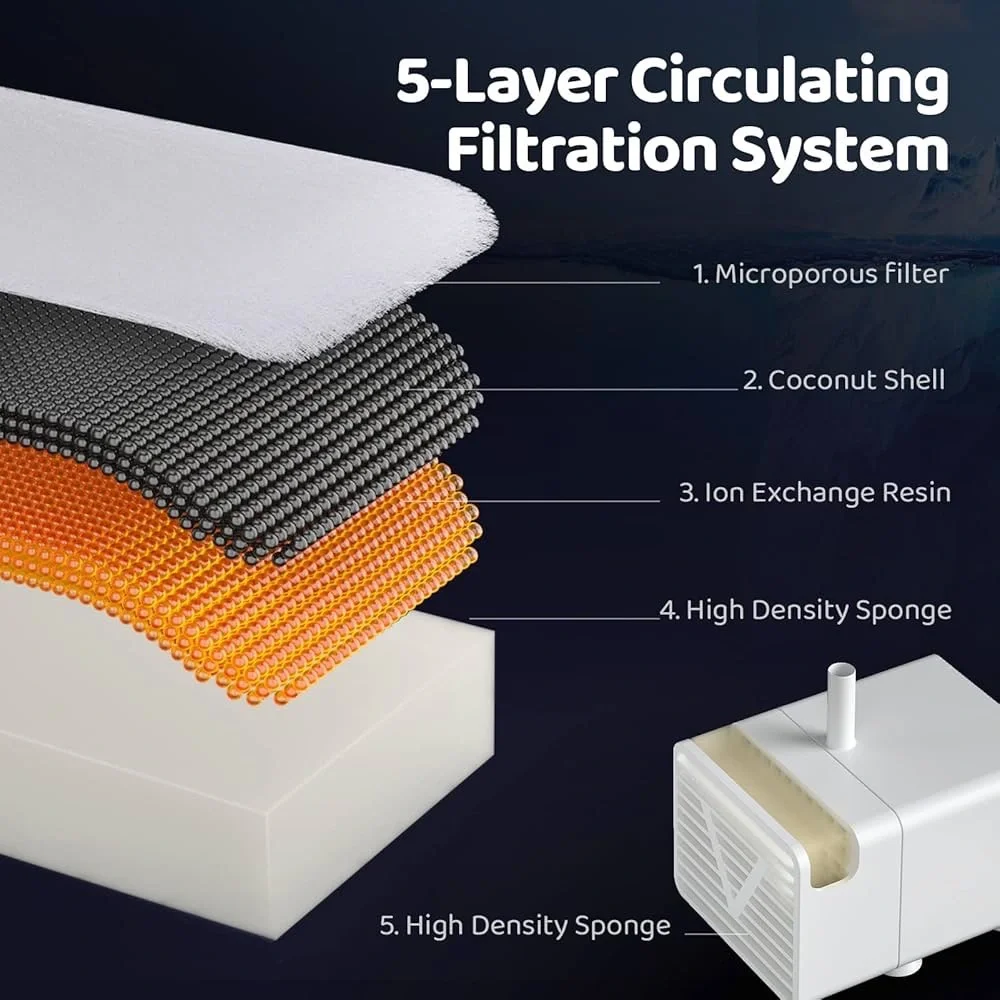 5-Layer Circulating Filtration System

1. Microporous filter

2. Coconut Shell

3. Ion Exchange Resin

4. High Density Sponge

5. High Density Sponge